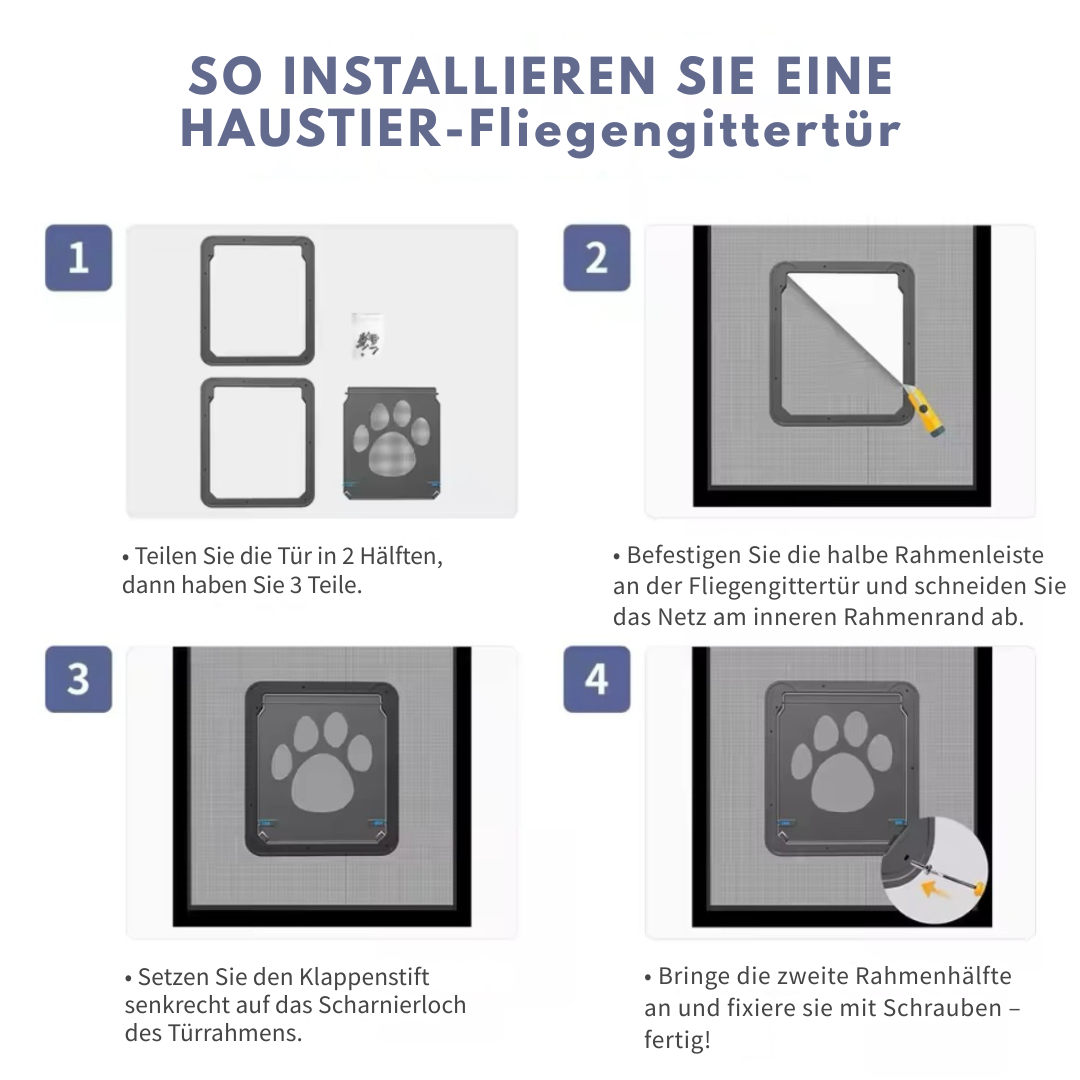 SO INSTALLIEREN SIE EINE HAUSTIER-Fliegengittertür

1

• Teilen Sie die Tür in 2 Hälften, dann haben Sie 3 Teile.

2

• Befestigen Sie die halbe Rahmenleiste an der Fliegengittertür und schneiden Sie das Netz am inneren Rahmenrand ab.

3

• Setzen Sie den Klappenstift senkrecht auf das Scharnierloch des Türrahmens.

4

• Bringe die zweite Rahmenhälfte an und fixiere sie mit Schrauben – fertig!