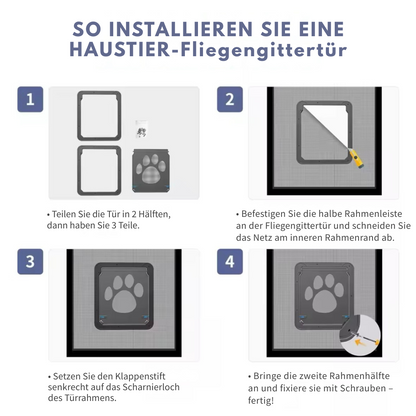 SO INSTALLIEREN SIE EINE HAUSTIER-Fliegengittertür

1

• Teilen Sie die Tür in 2 Hälften, dann haben Sie 3 Teile.

2

• Befestigen Sie die halbe Rahmenleiste an der Fliegengittertür und schneiden Sie das Netz am inneren Rahmenrand ab.

3

• Setzen Sie den Klappenstift senkrecht auf das Scharnierloch des Türrahmens.

4

• Bringe die zweite Rahmenhälfte an und fixiere sie mit Schrauben – fertig!