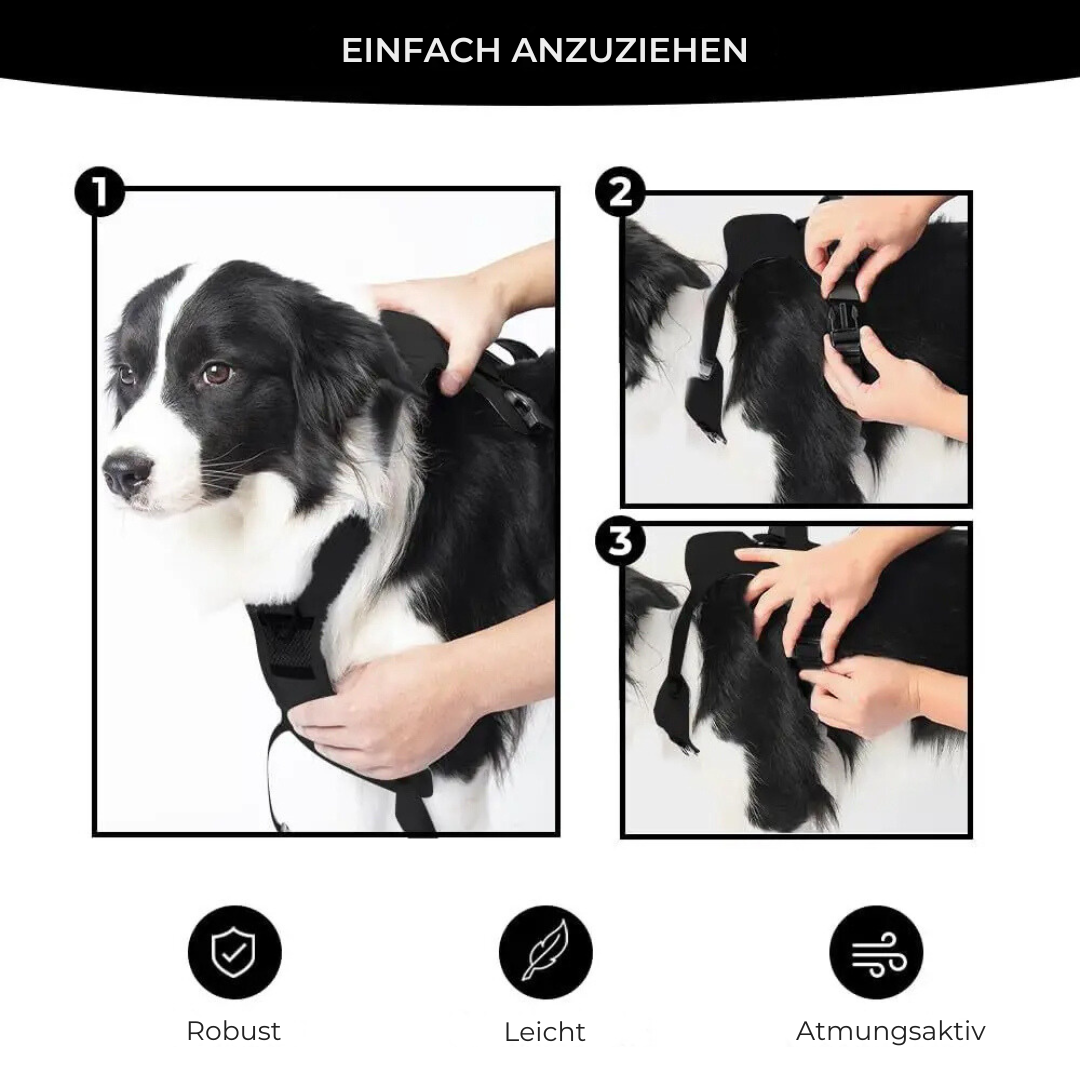 EINFACH ANZUZIEHEN

1

2

3

Robust

Leicht

Atmungsaktiv